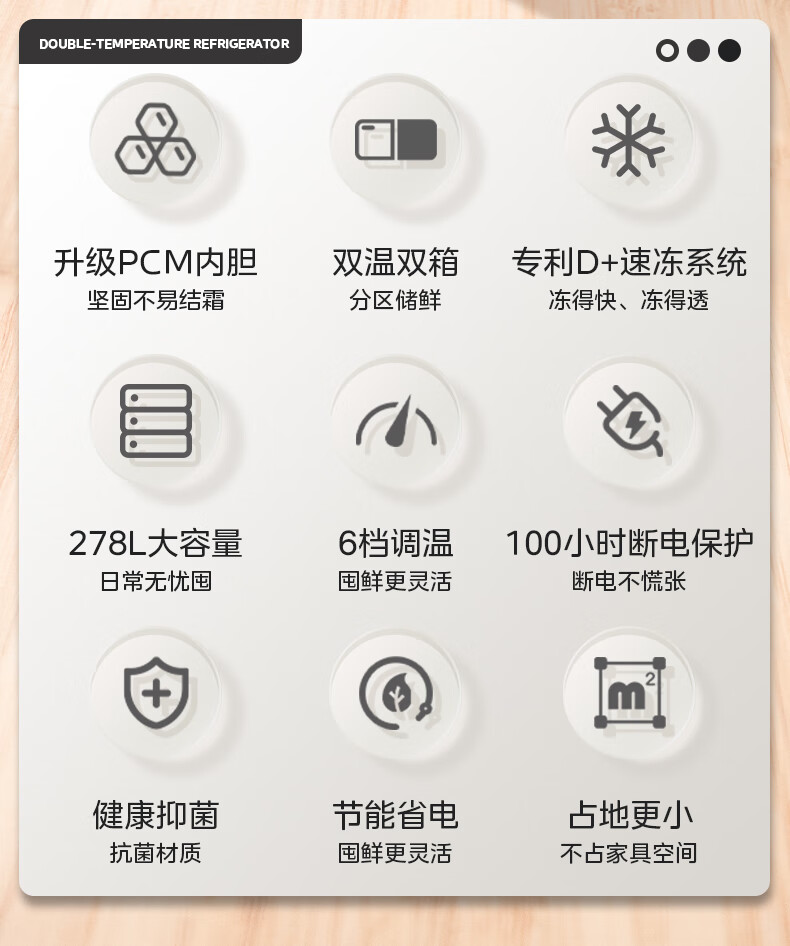 DOUBLE-TEMPERATURE REFRIGERATOR

升级PCM内胆
坚固不易结霜

双温双箱
分区储鲜

专利D+速冻系统
冻得快、冻得透

278L大容量
日常无忧囤

6档调温
囤鲜更灵活

100小时断电保护
断电不慌张

健康抑菌
抗菌材质

节能省电
囤鲜更灵活

占地更小
不占家具空间